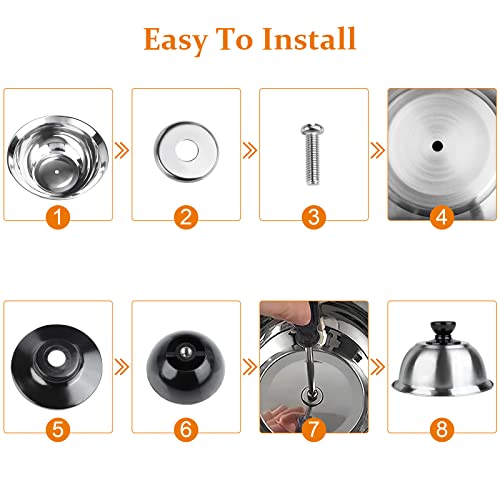 Easy To Install

1

2

3

4

5

6

7

8