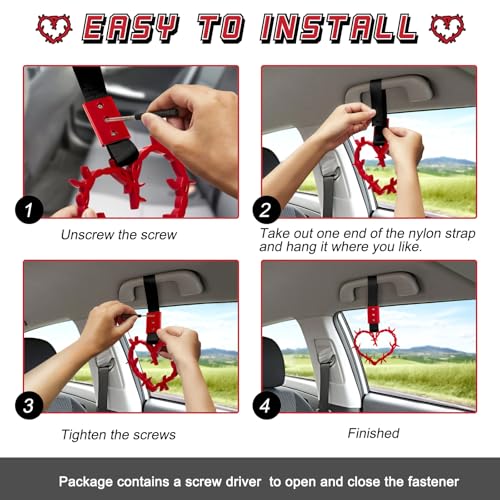 EASY TO INSTALL

1

Unscrew the screw

2

Take out one end of the nylon strap and hang it where you like.

3

Tighten the screws

4

Finished

Package contains a screw driver to open and close the fastener