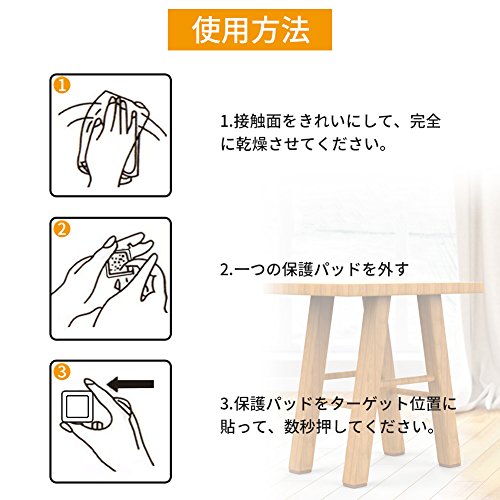 使用方法

1

1.接触面をきれいにして、完全に乾燥させてください。

2

2.一つの保護パッドを外す

3

3.保護パッドをターゲット位置に貼って、数秒押してください。