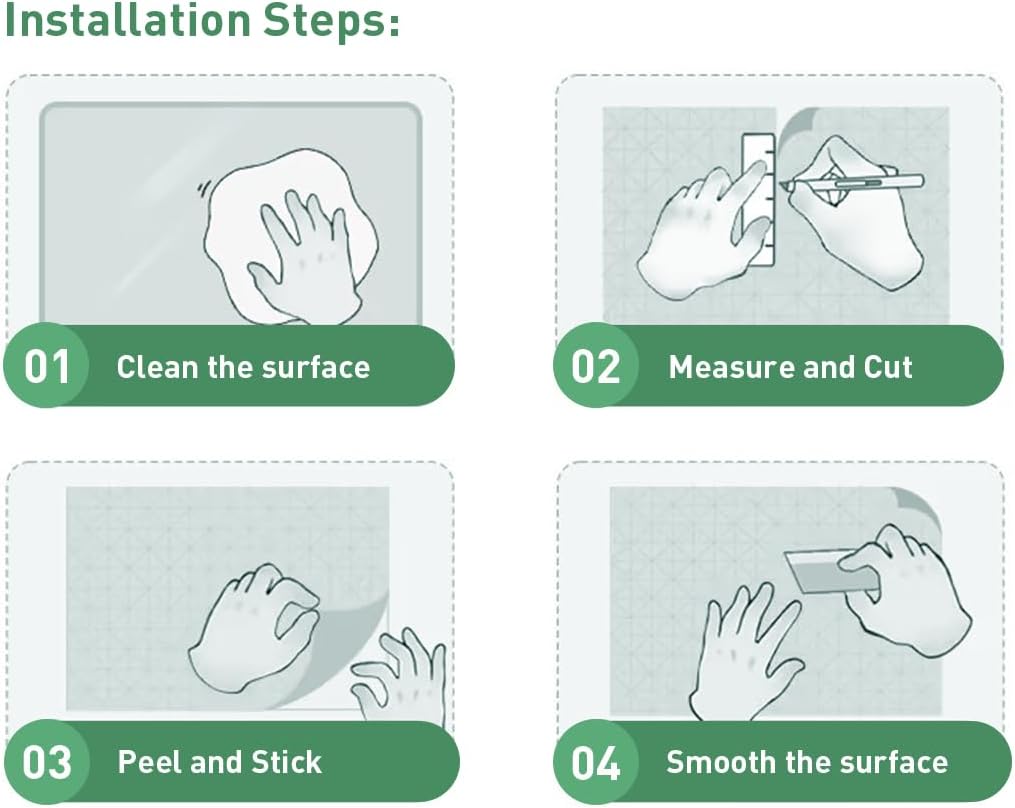 Installation Steps:

01 Clean the surface

02 Measure and Cut

03 Peel and Stick

04 Smooth the surface