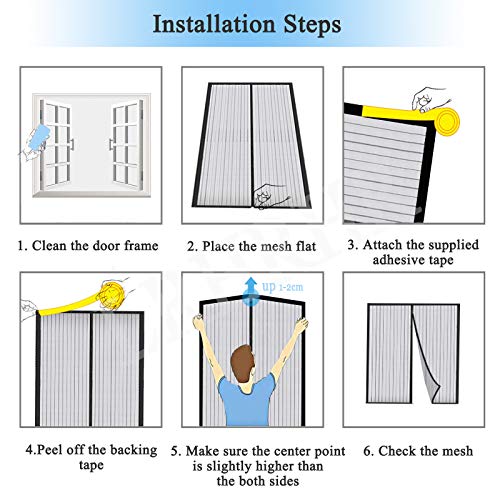 Installation Steps

1. Clean the door frame

2. Place the mesh flat

3. Attach the supplied adhesive tape

up 1-2cm

4.Peel off the backing tape

5. Make sure the center point is slightly higher than the both sides

6. Check the mesh