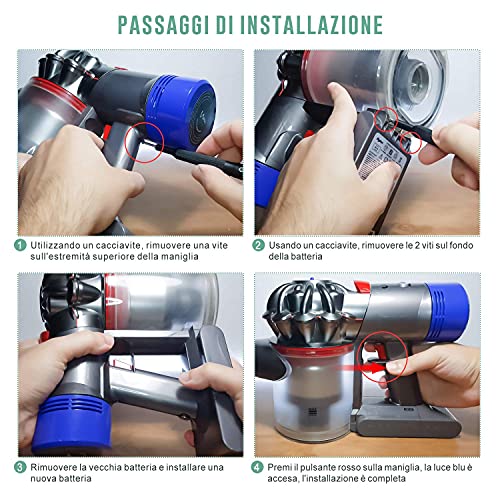 PASSAGGI DI INSTALLAZIONE

1 Utilizzando un cacciavite, rimuovere una vite sull'estremità superiore della maniglia

2 Usando un cacciavite, rimuovere le 2 viti sul fondo della batteria

3 Rimuovere la vecchia batteria e installare una nuova batteria

4 Premi il pulsante rosso sulla maniglia, la luce blu è accesa, l'installazione è completa