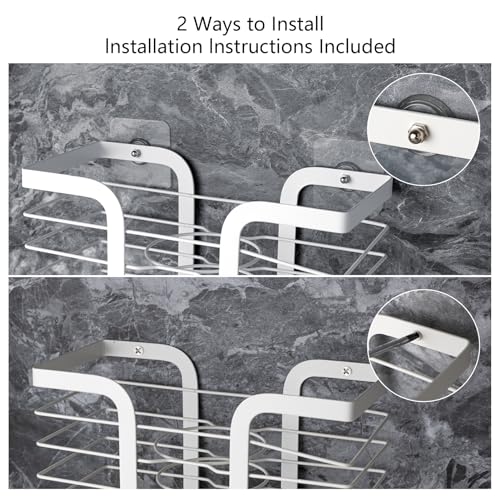 2 Ways to Install
Installation Instructions Included