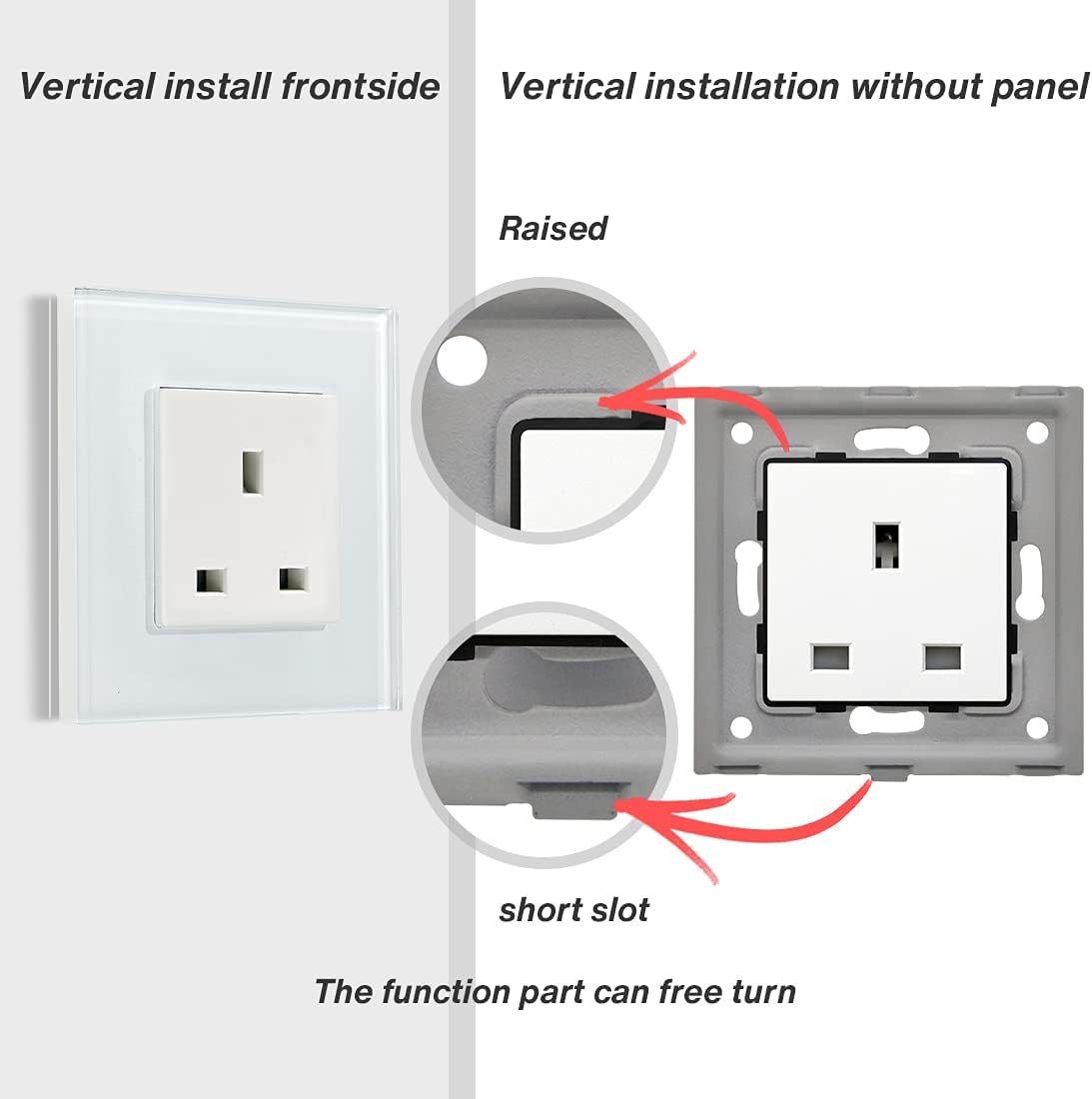 Vertical install frontside

Vertical installation without panel

Raised

short slot

The function part can free turn