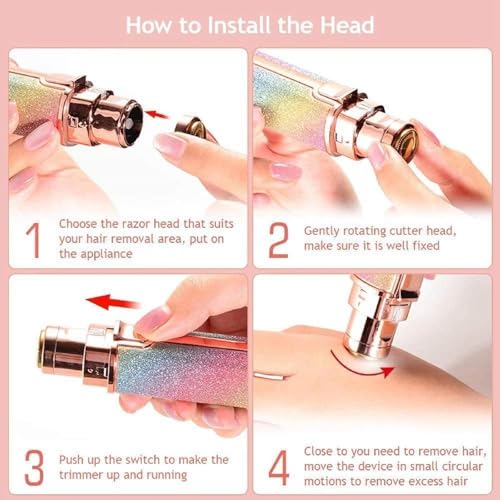 How to Install the Head

1 Choose the razor head that suits your hair removal area, put on the appliance

2 Gently rotating cutter head, make sure it is well fixed

3 Push up the switch to make the trimmer up and running

4 Close to you need to remove hair, move the device in small circular motions to remove excess hair