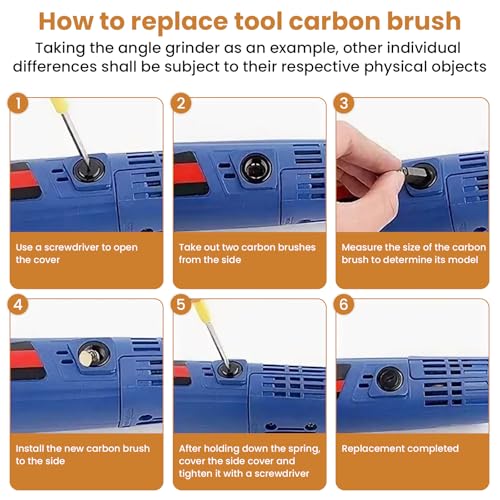 How to replace tool carbon brush

Taking the angle grinder as an example, other individual differences shall be subject to their respective physical objects

1
Use a screwdriver to open the cover

2
Take out two carbon brushes from the side

3
Measure the size of the carbon brush to determine its model

4
Install the new carbon brush to the side

5
After holding down the spring, cover the side cover and tighten it with a screwdriver

6
Replacement completed