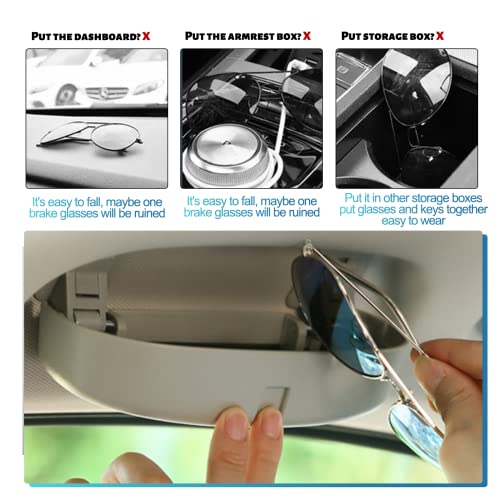 PUT THE DASHBOARD? X

It's easy to fall, maybe one brake glasses will be ruined

PUT THE ARMREST BOX? X

It's easy to fall, maybe one brake glasses will be ruined

PUT STORAGE BOX? X

Put it in other storage boxes put glasses and keys together easy to wear