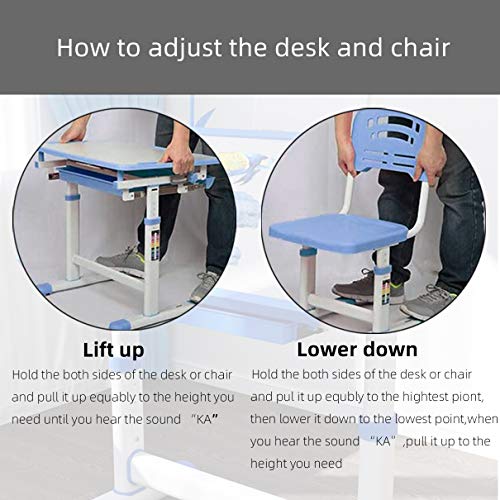 How to adjust the desk and chair

Lift up

Hold the both sides of the desk or chair and pull it up equably to the height you need until you hear the sound "KA"

Lower down

Hold the both sides of the desk or chair and pul it up equbly to the hightest piont, then lower it down to the lowest point,when you hear the sound "KA",pull it up to the height you need