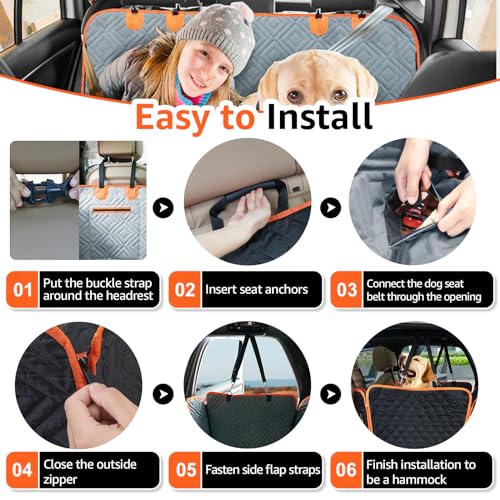 Easy to Install

01 Put the buckle strap around the headrest

02 Insert seat anchors

03 Connect the dog seat belt through the opening

04 Close the outside zipper

05 Fasten side flap straps

06 Finish installation to be a hammock