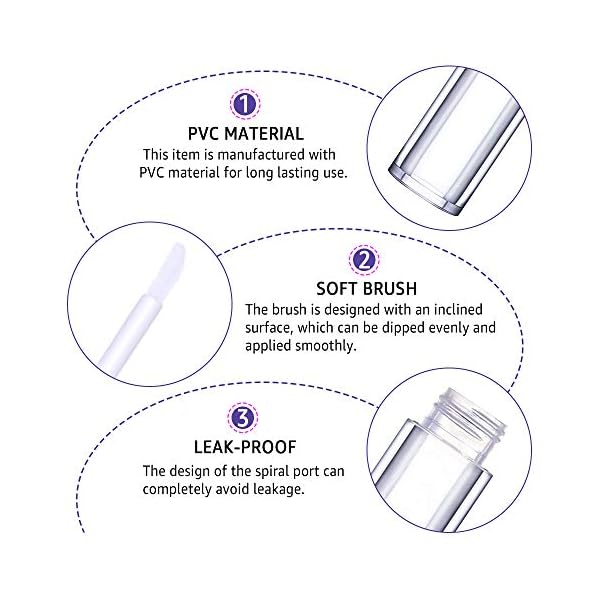 1
PVC MATERIAL
This item is manufactured with PVC material for long lasting use.

2
SOFT BRUSH
The brush is designed with an inclined surface, which can be dipped evenly and applied smoothly.

3
LEAK-PROOF
The design of the spiral port can completely avoid leakage.