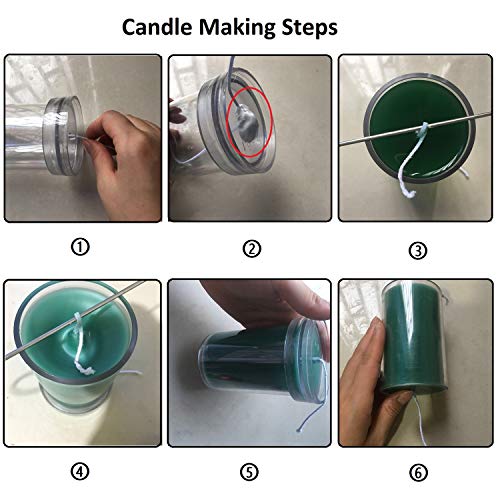 Candle Making Steps

①

②

③

④

⑤

⑥