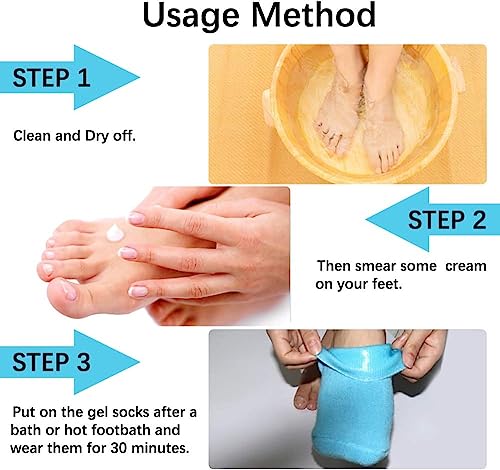 Usage Method

STEP 1

Clean and Dry off.

STEP 2

Then smear some cream on your feet.

STEP 3

Put on the gel socks after a bath or hot footbath and wear them for 30 minutes.