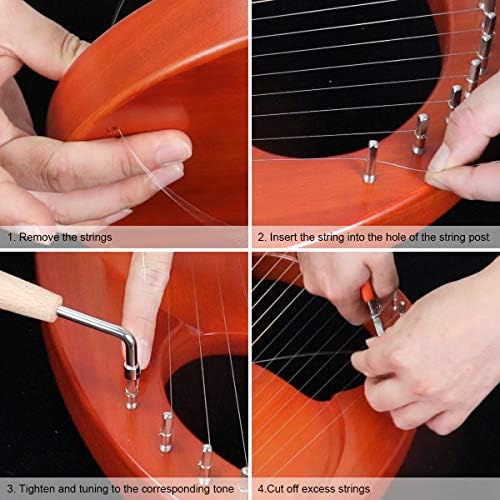 1. Remove the strings

2. Insert the string into the hole of the string post

3. Tighten and tuning to the corresponding tone

4.Cut off excess strings