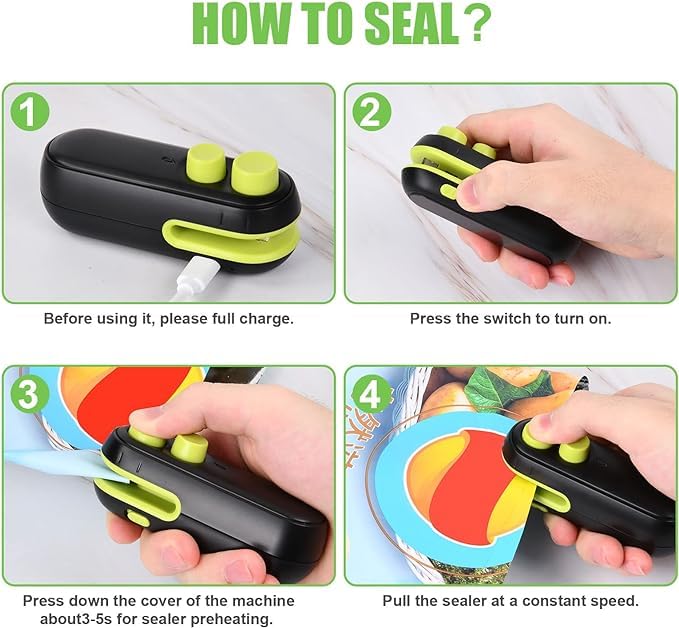 HOW TO SEAL?

1

Before using it, please full charge.

2

Press the switch to turn on.

3

Press down the cover of the machine about3-5s for sealer preheating.

4

Pull the sealer at a constant speed.