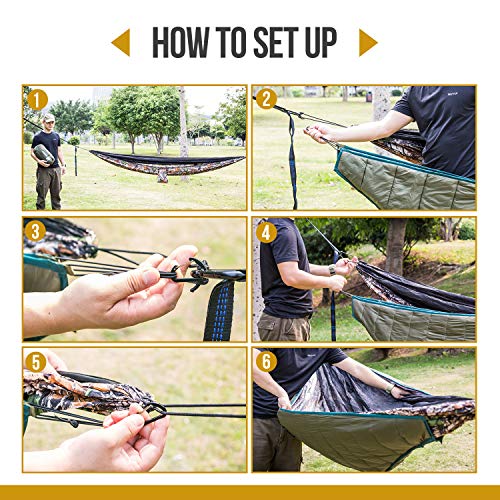 HOW TO SET UP

1

2

3

4

5

6