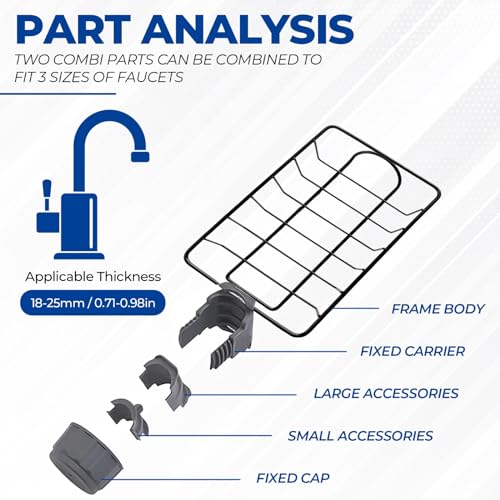 PART ANALYSIS

TWO COMBI PARTS CAN BE COMBINED TO FIT 3 SIZES OF FAUCETS

Applicable Thickness

18-25mm / 0.71-0.98in

FRAME BODY

FIXED CARRIER

LARGE ACCESSORIES

SMALL ACCESSORIES

FIXED CAP