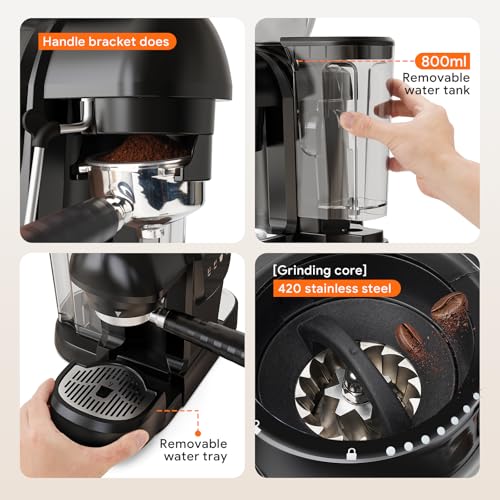 Handle bracket does

800ml
Removable water tank

Removable water tray

[Grinding core]
420 stainless steel