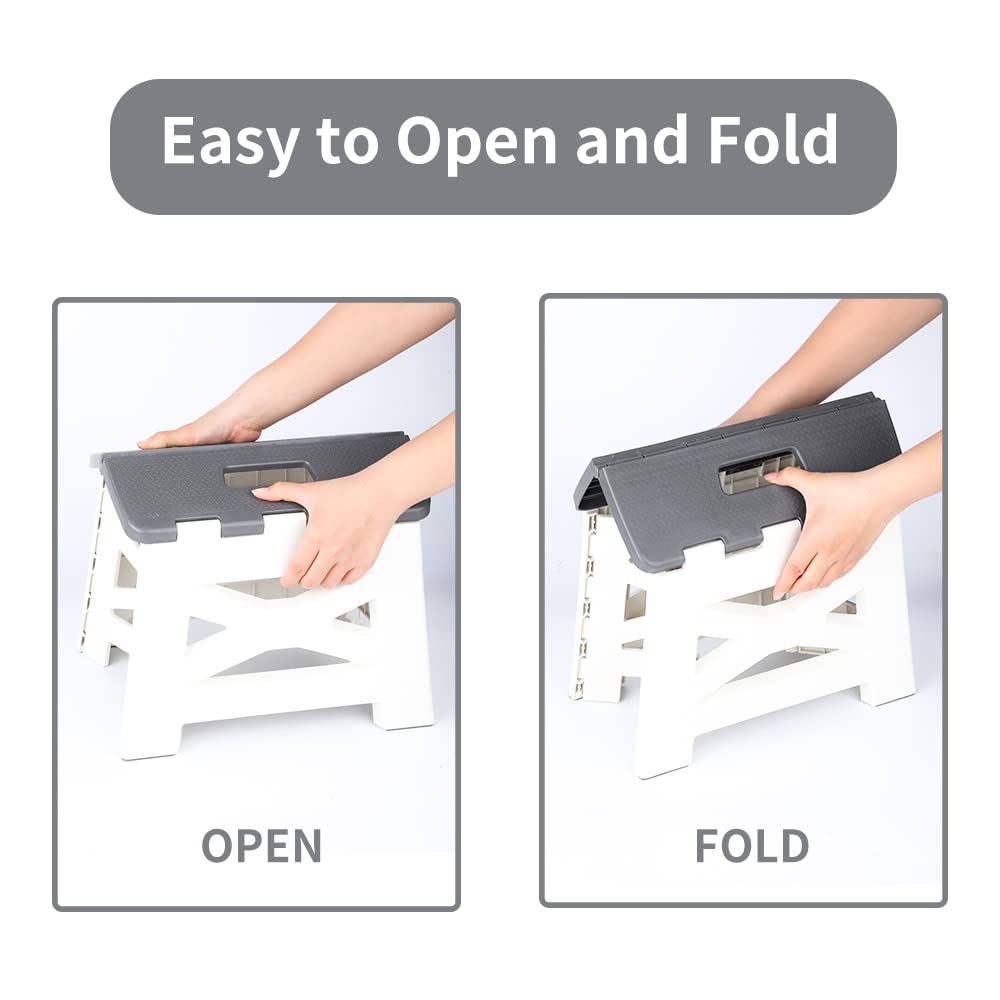 Easy to Open and Fold

OPEN

FOLD