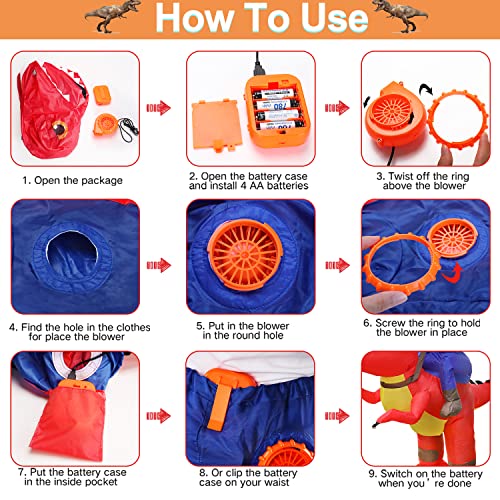 How To Use

1. Open the package

2. Open the battery case and install 4 AA batteries

3. Twist off the ring above the blower

4. Find the hole in the clothes for place the blower

5. Put in the blower in the round hole

6. Screw the ring to hold the blower in place

7. Put the battery case in the inside pocket

8. Or clip the battery case on your waist

9. Switch on the battery when you're done