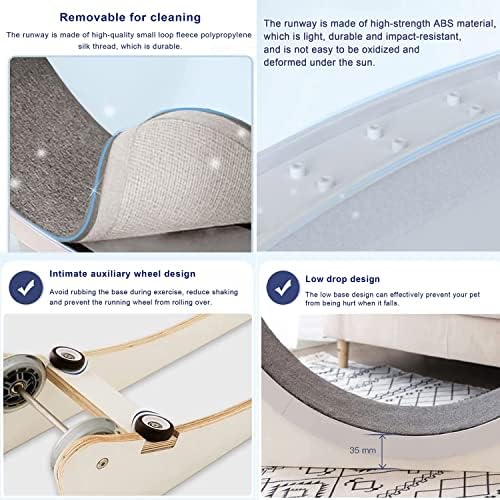 Removable for cleaning

The runway is made of high-quality small loop fleece polypropylene silk thread, which is durable.

The runway is made of high-strength ABS material, which is light, durable and impact-resistant, and is not easy to be oxidized and deformed under the sun.

Intimate auxiliary wheel design

Avoid rubbing the base during exercise, reduce shaking and prevent the running wheel from rolling over.

Low drop design

The low base design can effectively prevent your pet from being hurt when it falls.

35 mm