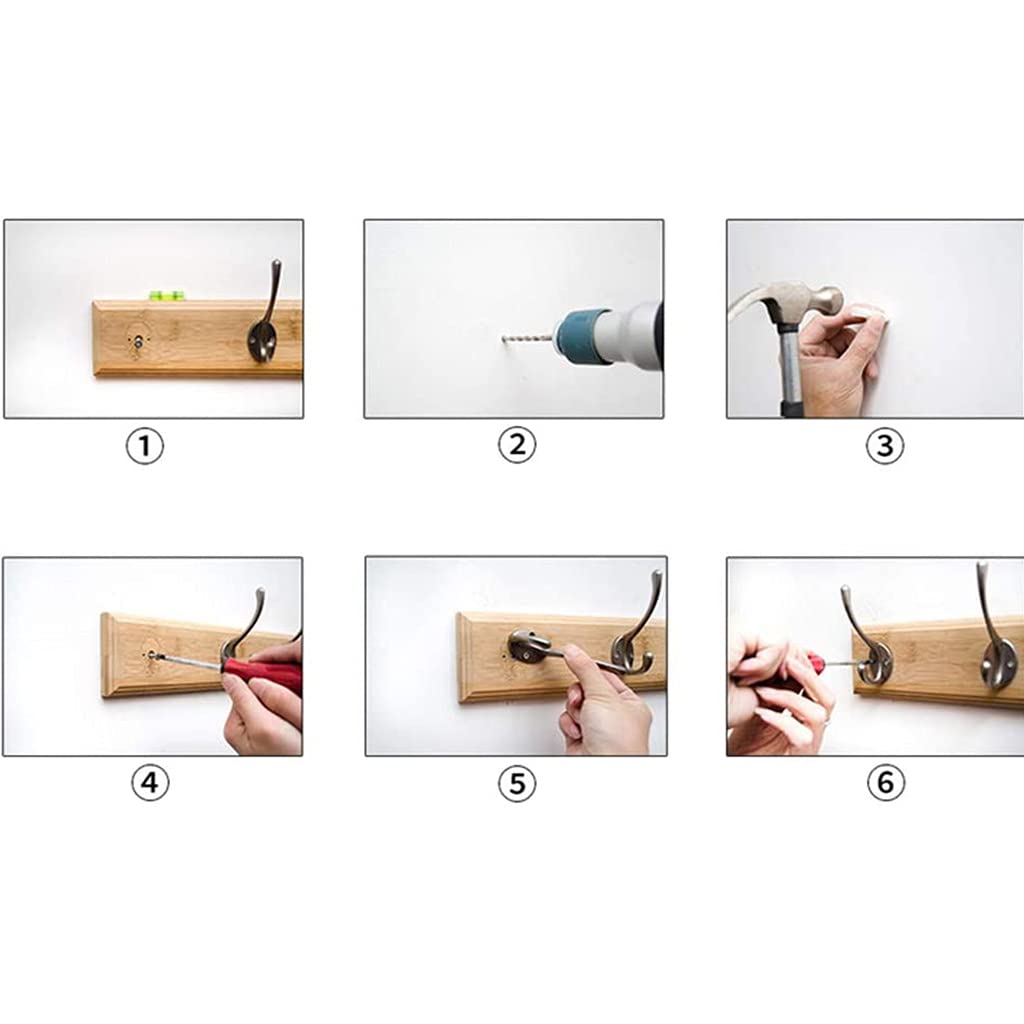 ①

②

③

④

⑤

⑥