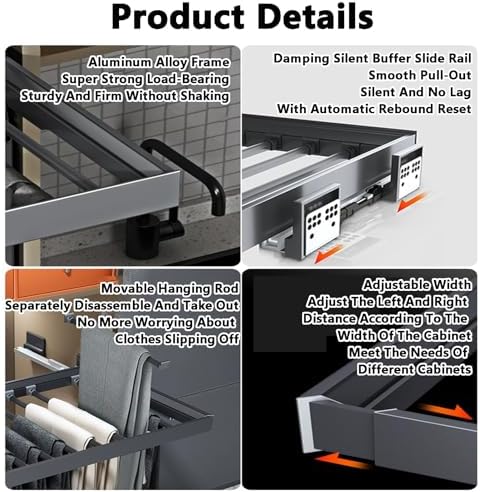 Product Details

Aluminum Alloy Frame
Super Strong Load-Bearing
Sturdy And Firm Without Shaking

Damping Silent Buffer Slide Rail
Smooth Pull-Out
Silent And No Lag
With Automatic Rebound Reset

Movable Hanging Rod
Separately Disassemble And Take Out
No More Worrying About
Clothes Slipping Off

Adjustable Width
Adjust The Left And Right
Distance According To The
Width Of The Cabinet
Meet The Needs Of
Different Cabinets