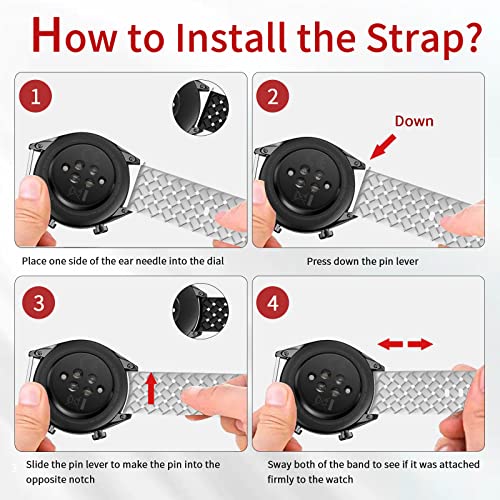 How to Install the Strap?

1

Place one side of the ear needle into the dial

2

Down

Press down the pin lever

3

Slide the pin lever to make the pin into the opposite notch

4

Sway both of the band to see if it was attached firmly to the watch