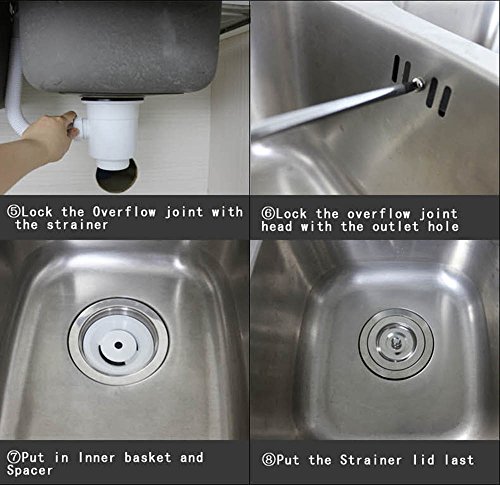 ⑤Lock the Overflow joint with the strainer

⑥Lock the overflow joint head with the outlet hole

⑦Put in Inner basket and Spacer

⑧Put the Strainer lid last