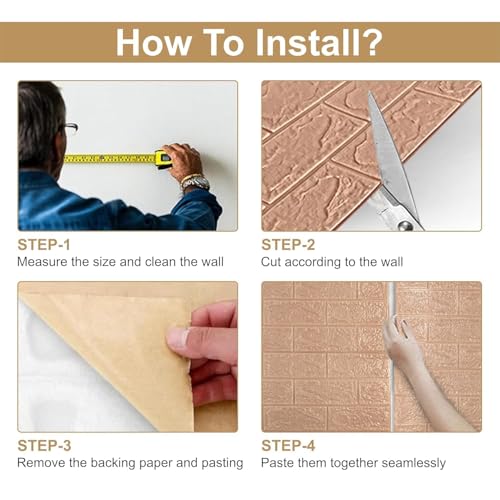 How To Install?

STEP-1
Measure the size and clean the wall

STEP-2
Cut according to the wall

STEP-3
Remove the backing paper and pasting

STEP-4
Paste them together seamlessly