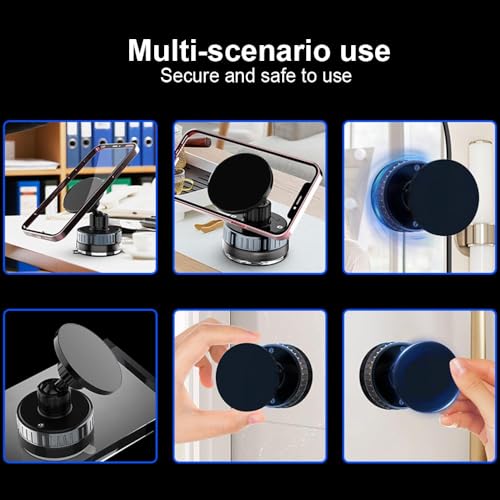 Multi-scenario use
Secure and safe to use