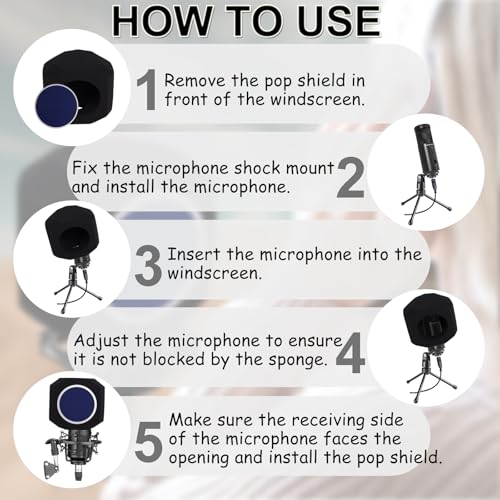 HOW TO USE

1 Remove the pop shield in front of the windscreen.

Fix the microphone shock mount and install the microphone. 2

3 Insert the microphone into the windscreen.

Adjust the microphone to ensure it is not blocked by the sponge. 4

5 Make sure the receiving side of the microphone faces the opening and install the pop shield.