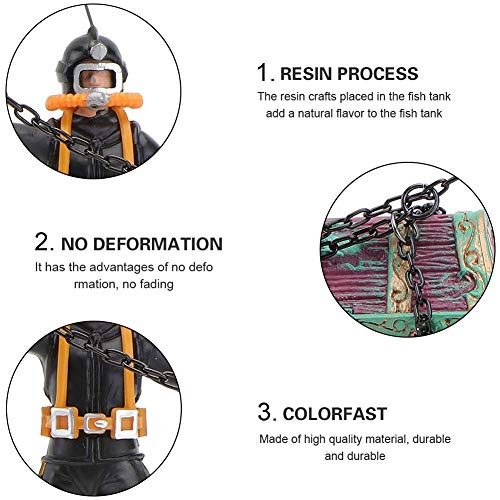 1. RESIN PROCESS
The resin crafts placed in the fish tank add a natural flavor to the fish tank

2. NO DEFORMATION
It has the advantages of no defo rmation, no fading

3. COLORFAST
Made of high quality material, durable and durable