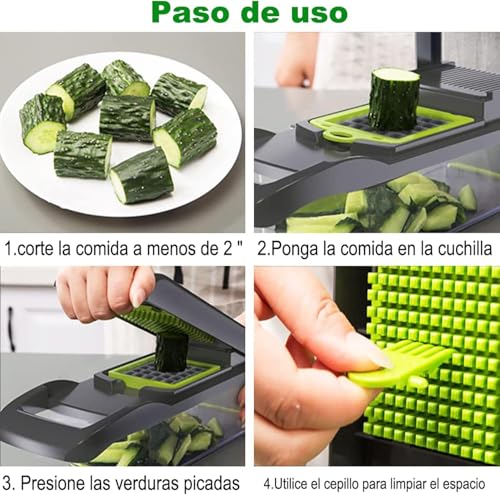 Paso de uso

1.corte la comida a menos de 2 "

2.Ponga la comida en la cuchilla

3. Presione las verduras picadas

4.Utilice el cepillo para limpiar el espacio