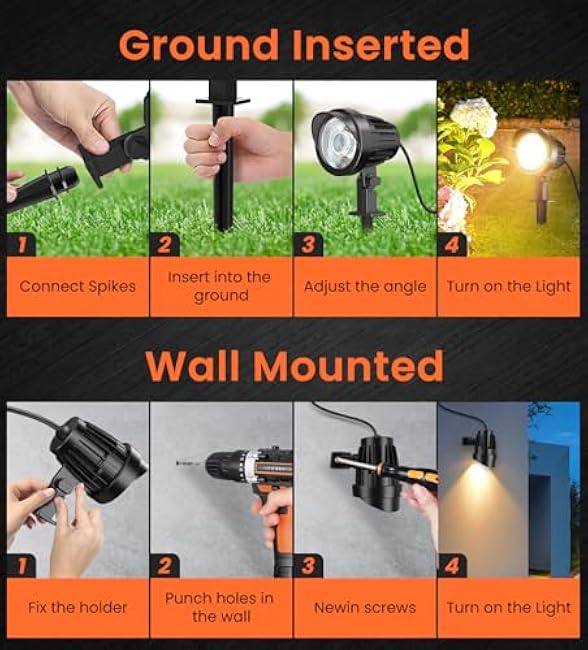 Ground Inserted

1
Connect Spikes

2
Insert into the ground

3
Adjust the angle

4
Turn on the Light

Wall Mounted

1
Fix the holder

2
Punch holes in the wall

3
Newin screws

4
Turn on the Light