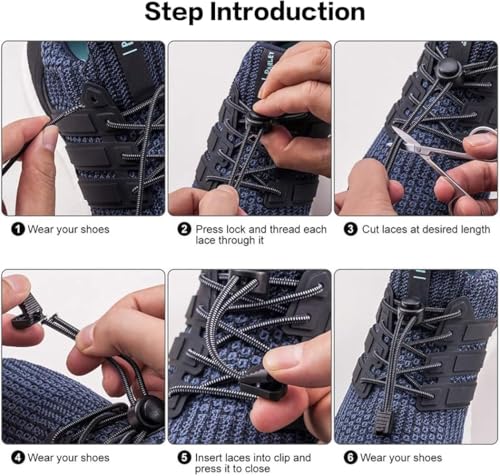 Step Introduction

❶ Wear your shoes

❷ Press lock and thread each lace through it

❸ Cut laces at desired length

❹ Wear your shoes

❺ Insert laces into clip and press it to close

❻ Wear your shoes