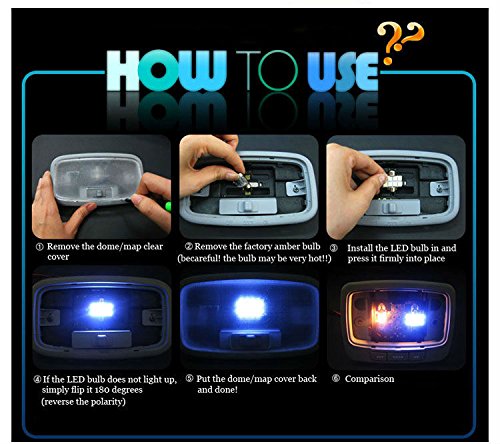 HOW TO USE??

① Remove the dome/map clear cover

② Remove the factory amber bulb (becareful! the bulb may be very hot!!)

③ Install the LED bulb in and press it firmly into place

④ If the LED bulb does not light up, simply flip it 180 degrees (reverse the polarity)

⑤ Put the dome/map cover back and done!

⑥ Comparison