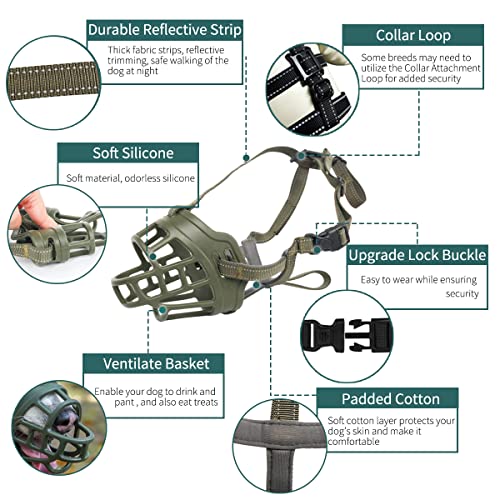 Durable Reflective Strip

Thick fabric strips, reflective trimming, safe walking of the dog at night

Collar Loop

Some breeds may need to utilize the Collar Attachment Loop for added security

Soft Silicone

Soft material, odorless silicone

Upgrade Lock Buckle

Easy to wear while ensuring security

Ventilate Basket

Enable your dog to drink and pant , and also eat treats

Padded Cotton

Soft cotton layer protects your dog's skin and make it comfortable