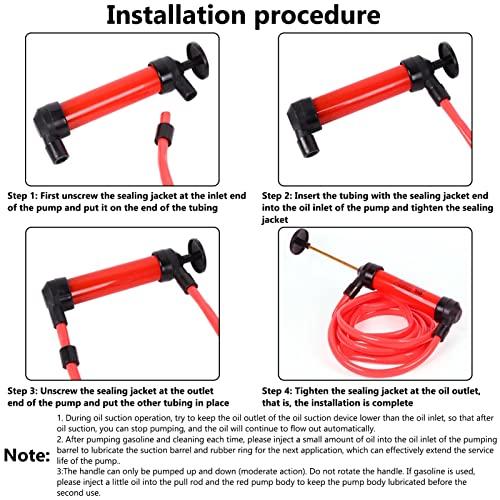 Installation procedure

Step 1: First unscrew the sealing jacket at the inlet end of the pump and put it on the end of the tubing

Step 2: Insert the tubing with the sealing jacket end into the oil inlet of the pump and tighten the sealing jacket

Step 3: Unscrew the sealing jacket at the outlet end of the pump and put the other tubing in place

Step 4: Tighten the sealing jacket at the oil outlet, that is, the installation is complete

Note:
1. During oil suction operation, try to keep the oil outlet of the oil suction device lower than the oil inlet, so that after oil suction, you can stop pumping, and the oil will continue to flow out automatically.
2. After pumping gasoline and cleaning each time, please inject a small amount of oil into the oil inlet of the pumping barrel to lubricate the suction barrel and rubber ring for the next application, which can effectively extend the service life of the pump..
3:The handle can only be pumped up and down (moderate action). Do not rotate the handle. If gasoline is used, please inject a little oil into the pull rod and the red pump body to keep the pump body lubricated before the second use.