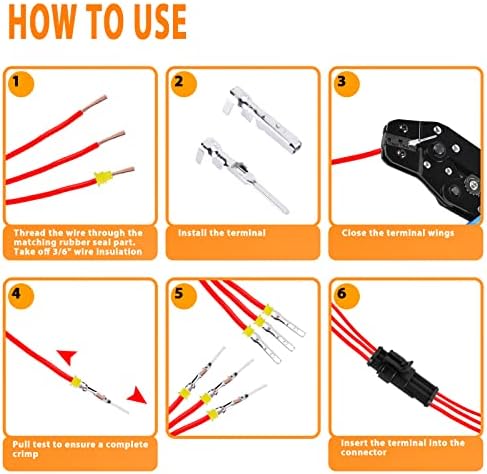 HOW TO USE

1

Thread the wire through the matching rubber seal part. Take off 3/6" wire insulation

2

Install the terminal

3

Close the terminal wings

4

Pull test to ensure a complete crimp

5

6

Insert the terminal into the connector