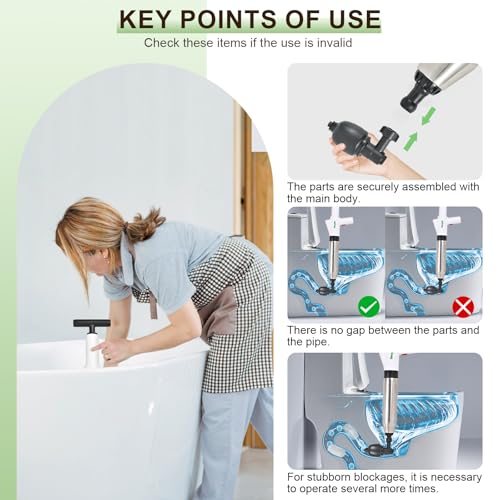 KEY POINTS OF USE

Check these items if the use is invalid

The parts are securely assembled with the main body.

There is no gap between the parts and the pipe.

For stubborn blockages, it is necessary to operate several more times.