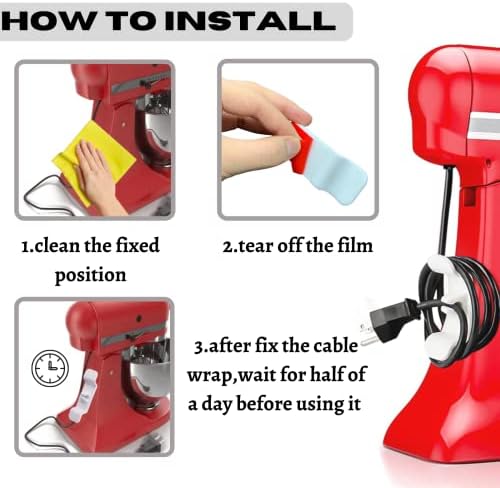 HOW TO INSTALL

1.clean the fixed position

2.tear off the film

3.after fix the cable wrap,wait for half of a day before using it