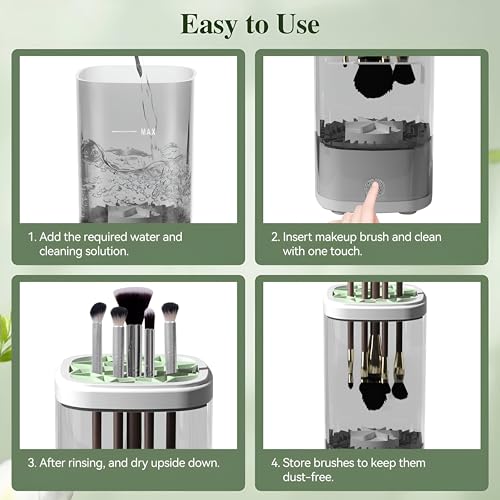 Easy to Use

MAX

1. Add the required water and cleaning solution.

2. Insert makeup brush and clean with one touch.

3. After rinsing, and dry upside down.

4. Store brushes to keep them dust-free.