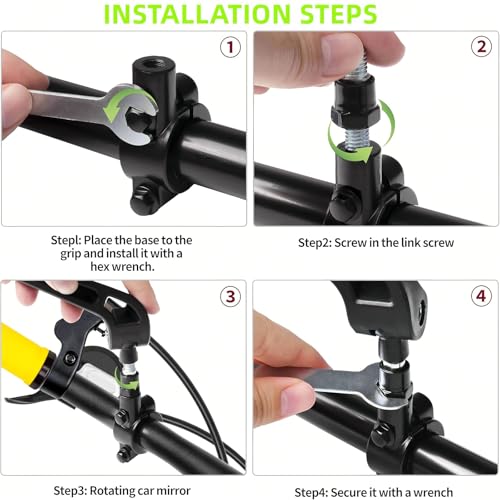 INSTALLATION STEPS

1

Stepl: Place the base to the grip and install it with a hex wrench.

2

Step2: Screw in the link screw

3

Step3: Rotating car mirror

4

Step4: Secure it with a wrench