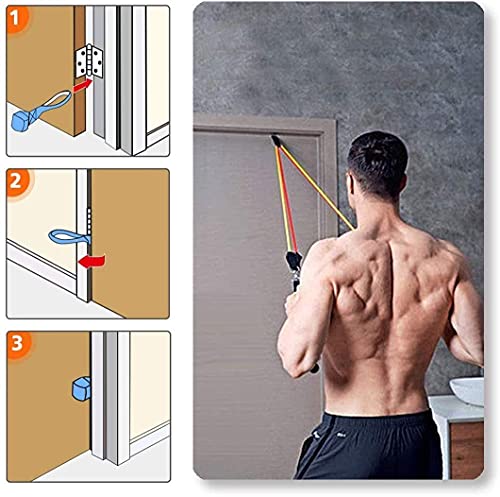 1

2

3