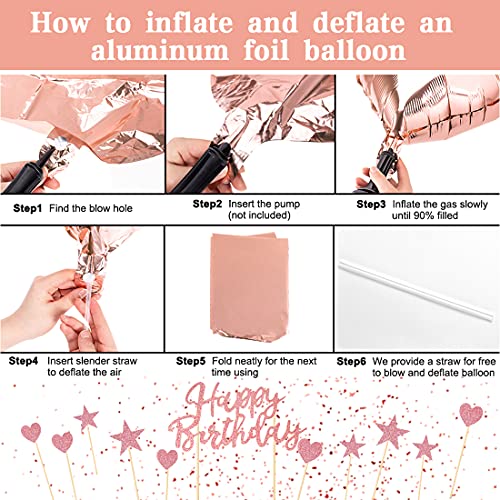 How to inflate and deflate an aluminum foil balloon

Step1 Find the blow hole

Step2 Insert the pump (not included)

Step3 Inflate the gas slowly until 90% filled

Step4 Insert slender straw to deflate the air

Step5 Fold neatly for the next time using

Step6 We provide a straw for free to blow and deflate balloon

Happy Birthday