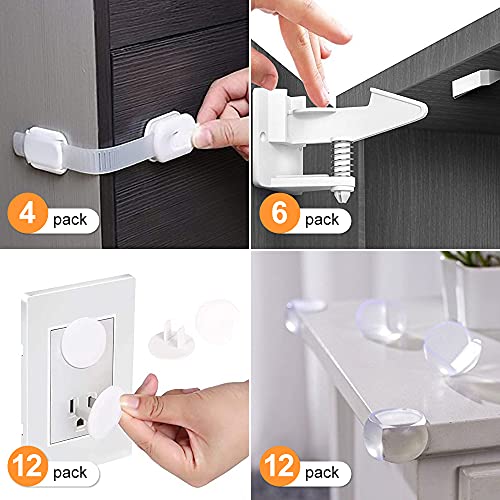 4 pack

6 pack

12 pack

12 pack