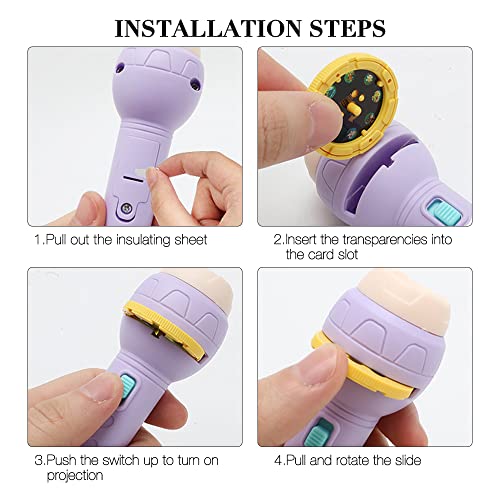 INSTALLATION STEPS

1.Pull out the insulating sheet

2.Insert the transparencies into the card slot

3.Push the switch up to turn on projection

4.Pull and rotate the slide