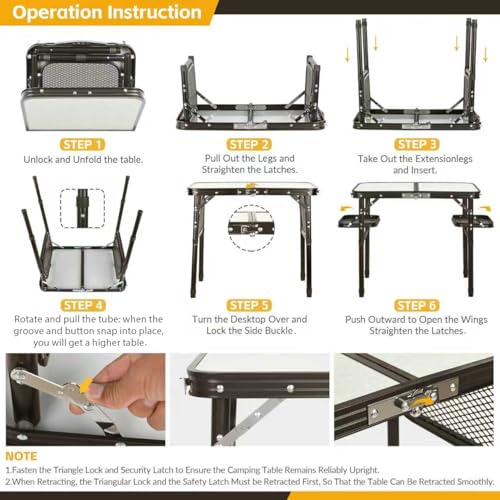 Operation Instruction

STEP 1
Unlock and Unfold the table.

STEP 2
Pull Out the Legs and Straighten the Latches.

STEP 3
Take Out the Extensionlegs and Insert.

STEP 4
Rotate and pull the tube: when the groove and button snap into place, you will get a higher table.

STEP 5
Turn the Desktop Over and Lock the Side Buckle.

STEP 6
Push Outward to Open the Wings Straighten the Latches.

NOTE
1.Fasten the Triangle Lock and Security Latch to Ensure the Camping Table Remains Reliably Upright.
2.When Retracting, the Triangular Lock and the Safety Latch Must be Retracted First, So That the Table Can Be Retracted Smoothly.