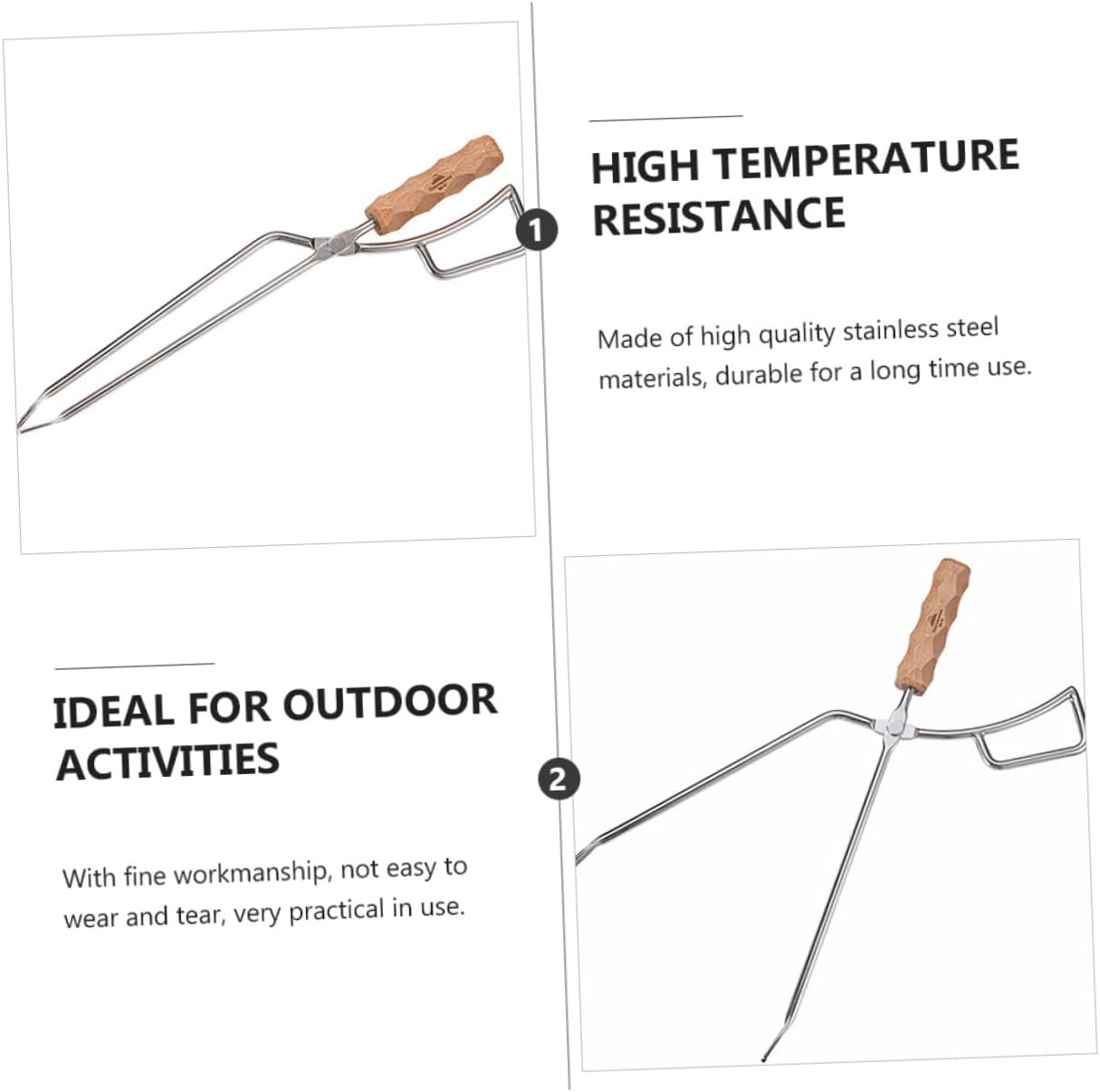 1

HIGH TEMPERATURE RESISTANCE

Made of high quality stainless steel materials, durable for a long time use.

IDEAL FOR OUTDOOR ACTIVITIES

With fine workmanship, not easy to wear and tear, very practical in use.

2