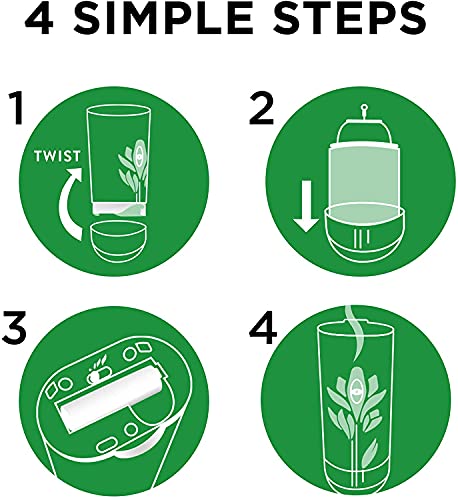 4 SIMPLE STEPS

1

TWIST

2

3

4